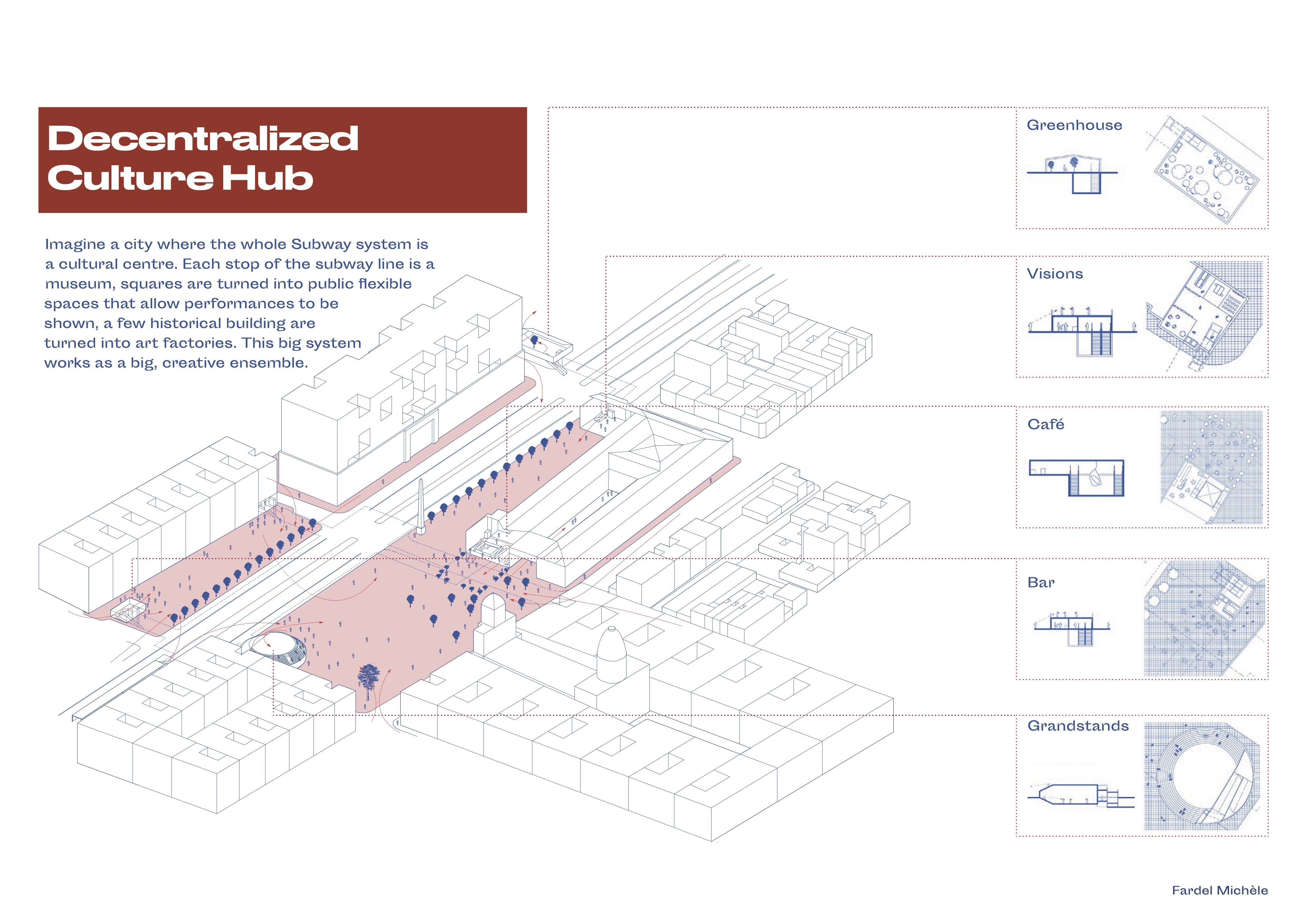 Decentralized Culture Hub

Imagine a city where the whole Subway system is a cultural centre. Each stop of the subway line is a museum, squares are turned into public flexible spaces that allow performances to be shown, a few historical building are turned into art factories. This big system works as a big, creative ensemble.

Greenhouse

Visions

Café

Bar

Grandstands

Fardel Michèle