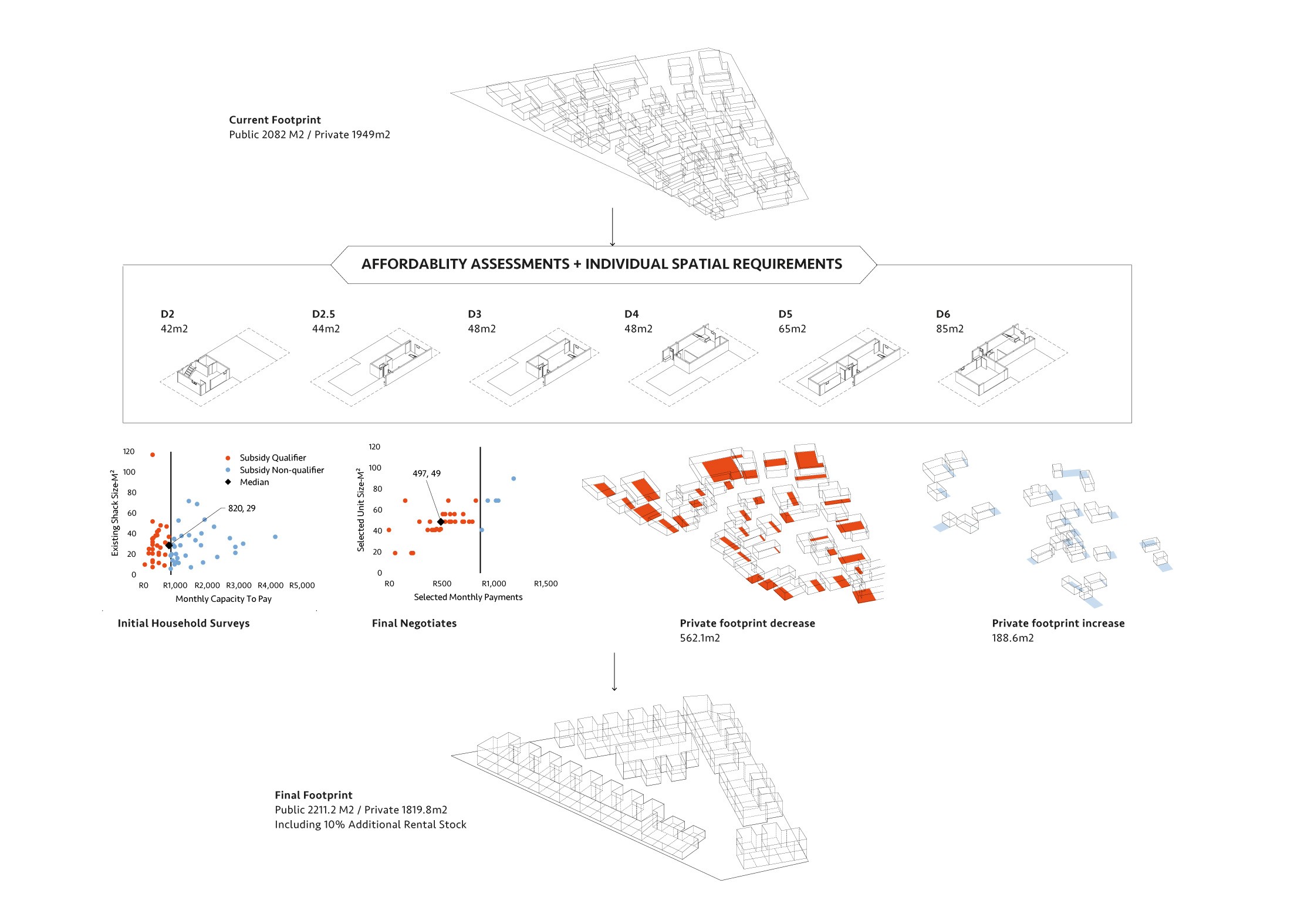 Current Footprint
Public 2082 M2 / Private 1949m2

AFFORDABLITY ASSESSMENTS + INDIVIDUAL SPATIAL REQUIREMENTS

D2
42m2

D2.5
44m2

D3
48m2

D4
48m2

D5
65m2

D6
85m2

120
100
80
60
40
20
0
Existing Shack Size-M²
Subsidy Qualifier
Subsidy Non-qualifier
Median
820, 29
R0
R1,000
R2,000
R3,000
R4,000
R5,000
Monthly Capacity To Pay

Initial Household Surveys

120
100
80
60
40
20
0
Selected Unit Size-M²
497, 49
R0
R500
R1,000
R1,500
Selected Monthly Payments

Final Negotiates

Private footprint decrease
562.1m2

Private footprint increase
188.6m2

Final Footprint
Public 2211.2 M2 / Private 1819.8m2
Including 10% Additional Rental Stock